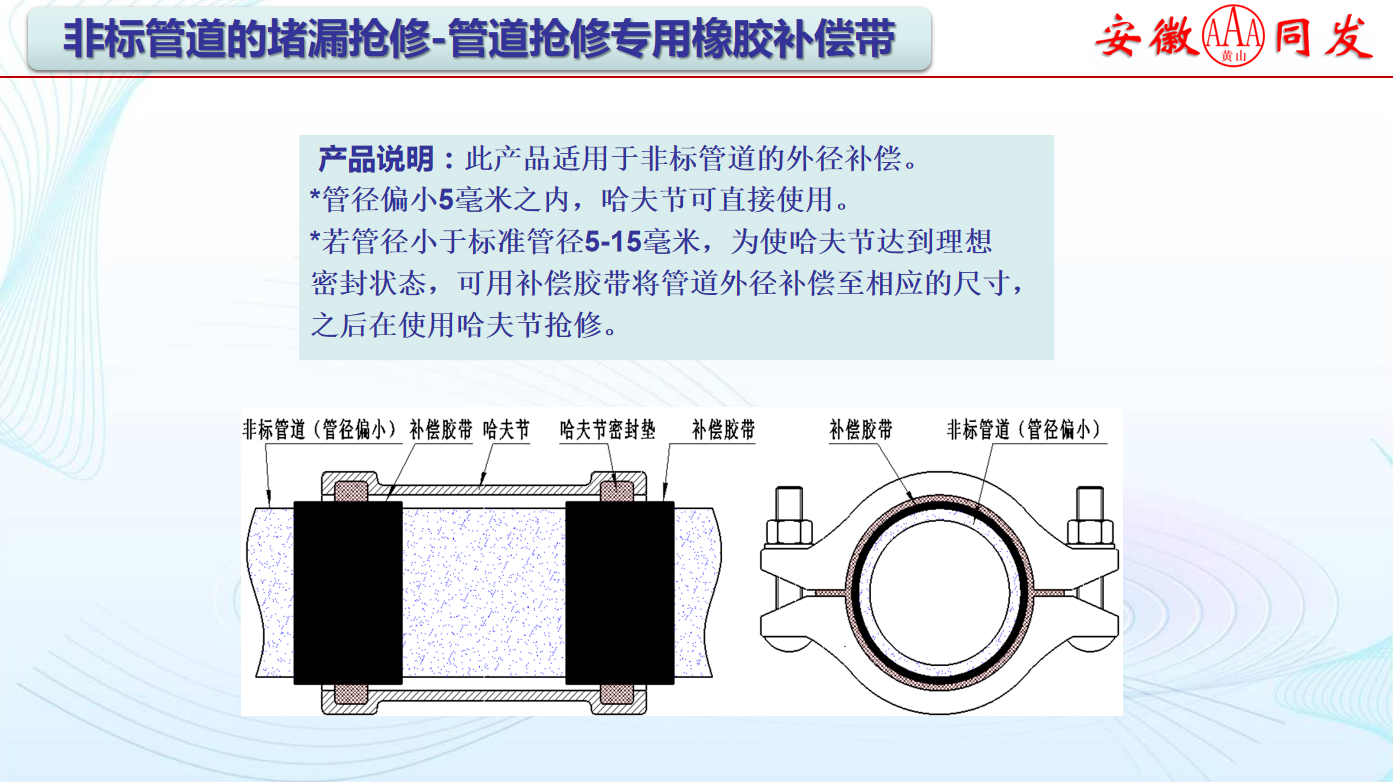 非标管道的堵漏抢修-管道抢修专用橡胶补偿带

安徽 AAA 黄山 同发

产品说明：此产品适用于非标管道的外径补偿。
*管径偏小5毫米之内，哈夫节可直接使用。
*若管径小于标准管径5-15毫米，为使哈夫节达到理想密封状态，可用补偿胶带将管道外径补偿至相应的尺寸，之后在使用哈夫节抢修。

非标管道（管径偏小） 补偿胶带 哈夫节 哈夫节密封垫 补偿胶带

补偿胶带 非标管道（管径偏小）